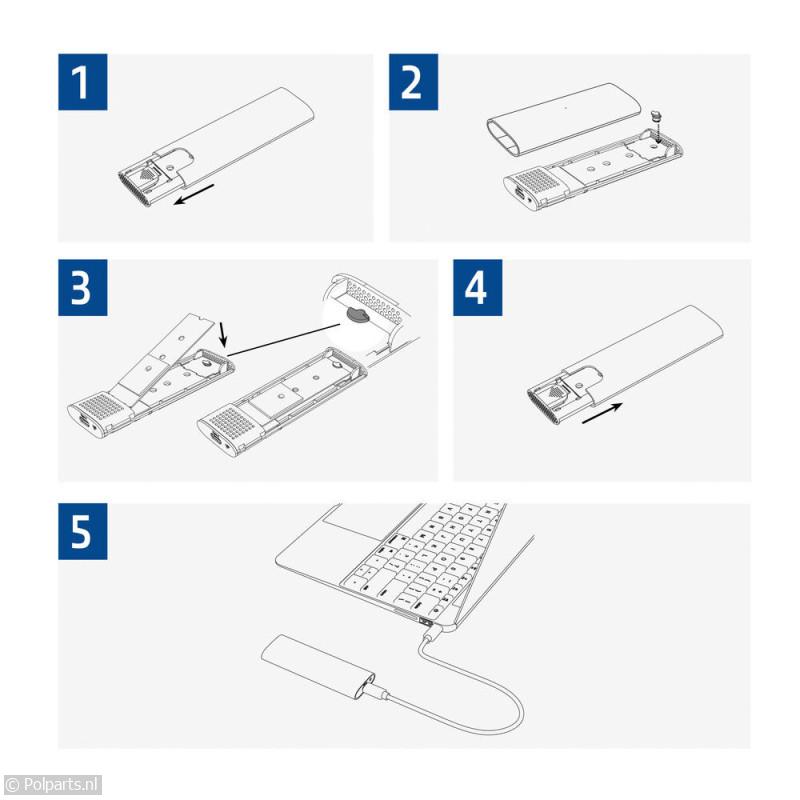 1

2

3

4

5

© Polparts.nl