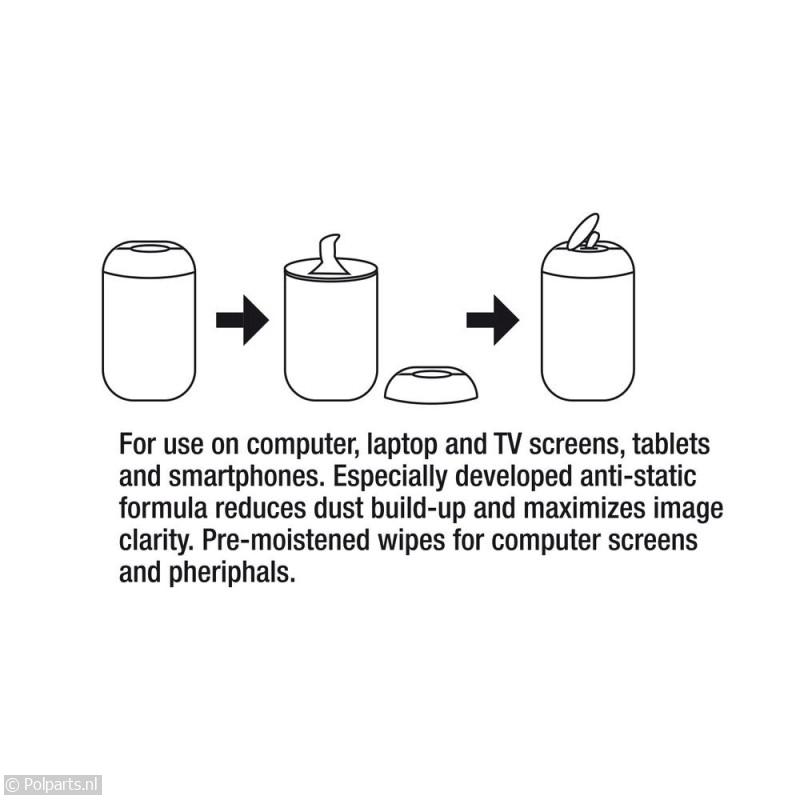 For use on computer, laptop and TV screens, tablets and smartphones. Especially developed anti-static formula reduces dust build-up and maximizes image clarity. Pre-moistened wipes for computer screens and pheriphals.

© Polparts.nl